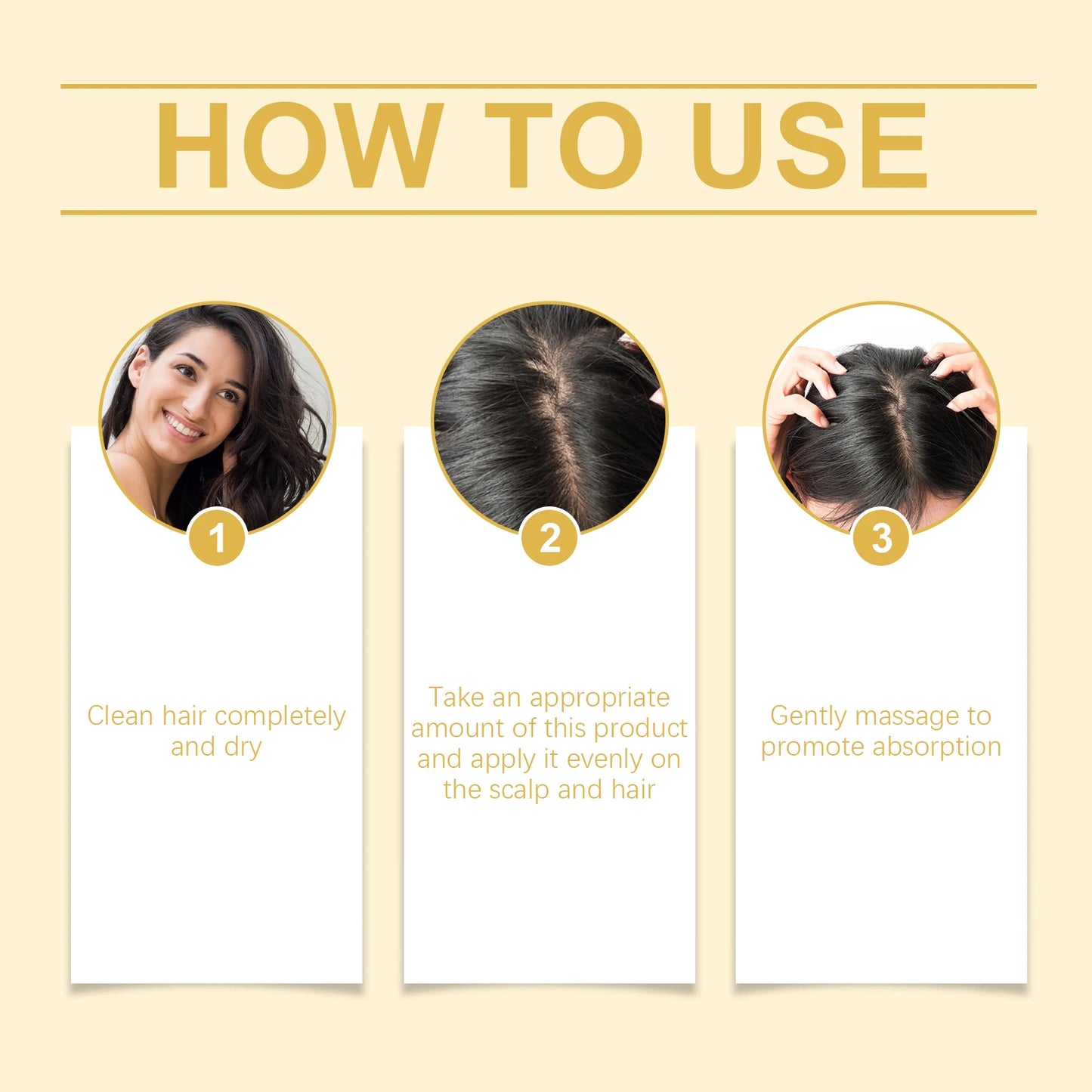 HOW TO USE

1

Clean hair completely and dry

2

Take an appropriate amount of this product and apply it evenly on the scalp and hair

3

Gently massage to promote absorption