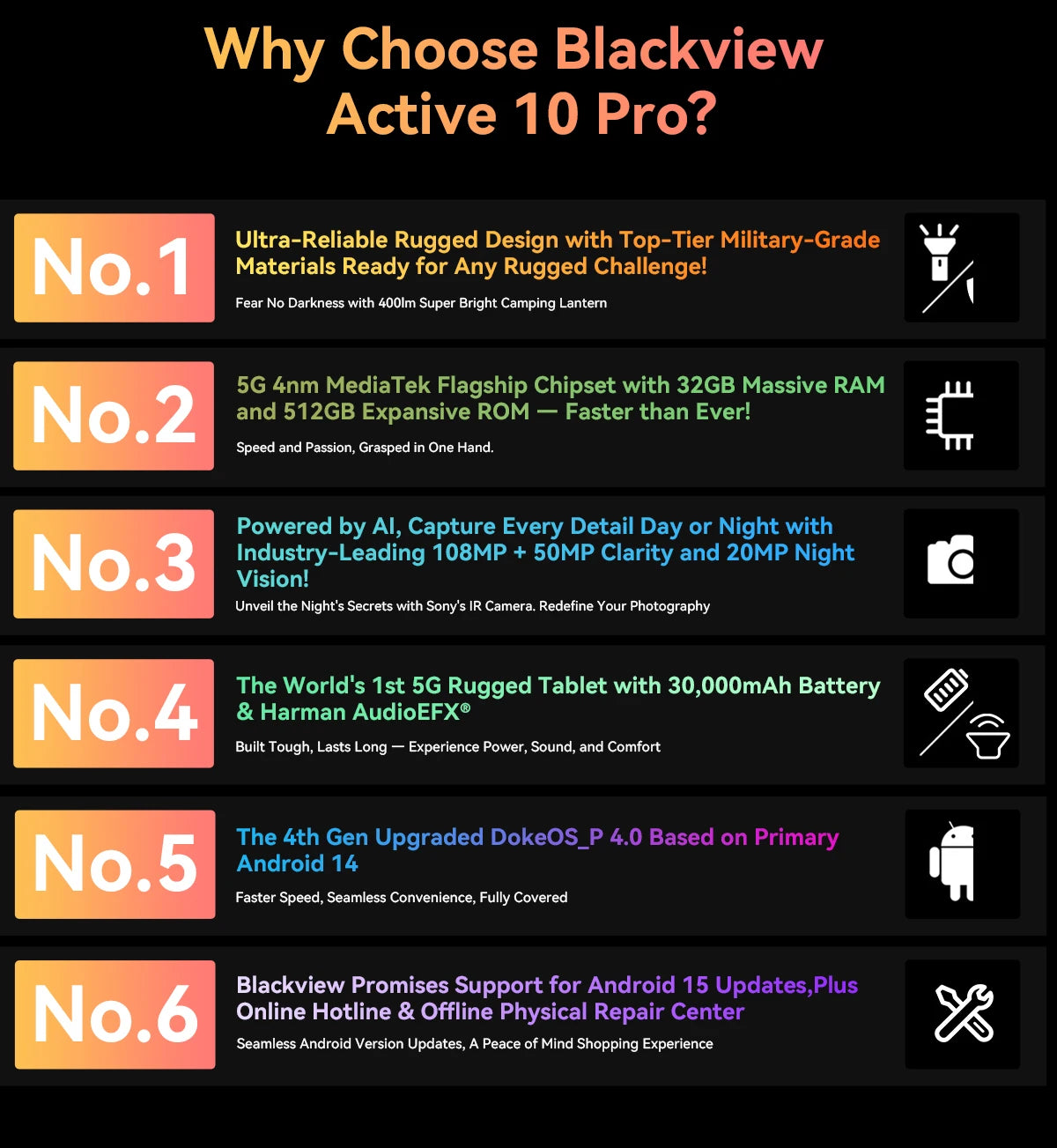 Why Choose Blackview Active 10 Pro?

No.1

Ultra-Reliable Rugged Design with Top-Tier Military-Grade Materials Ready for Any Rugged Challenge!

Fear No Darkness with 400lm Super Bright Camping Lantern

No.2

5G 4nm MediaTek Flagship Chipset with 32GB Massive RAM and 512GB Expansive ROM — Faster than Ever!

Speed and Passion, Grasped in One Hand.

No.3

Powered by AI, Capture Every Detail Day or Night with Industry-Leading 108MP + 50MP Clarity and 20MP Night Vision!

Unveil the Night's Secrets with Sony's IR Camera. Redefine Your Photography

No.4

The World's 1st 5G Rugged Tablet with 30,000mAh Battery & Harman AudioEFX®

Built Tough, Lasts Long — Experience Power, Sound, and Comfort

No.5

The 4th Gen Upgraded DokeOS_P 4.0 Based on Primary Android 14

Faster Speed, Seamless Convenience, Fully Covered

No.6

Blackview Promises Support for Android 15 Updates,Plus Online Hotline & Offline Physical Repair Center

Seamless Android Version Updates, A Peace of Mind Shopping Experience