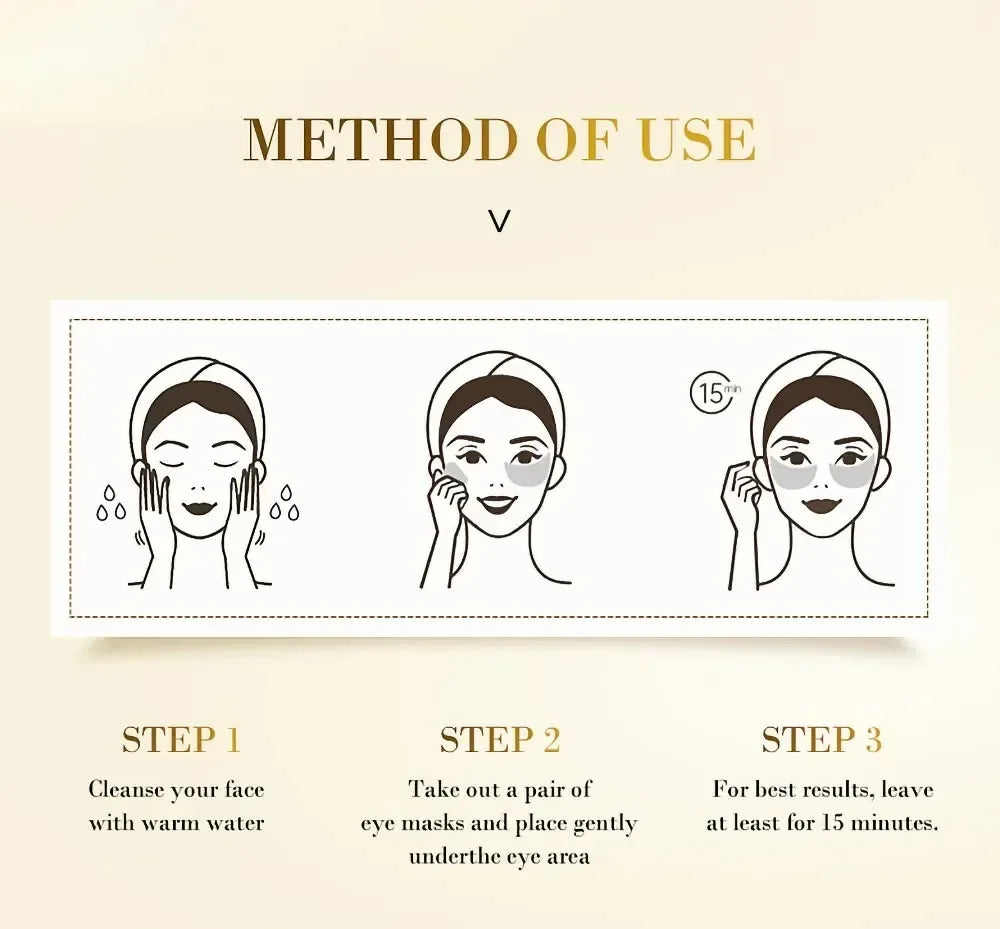 METHOD OF USE

V

15 min

STEP 1
Cleanse your face with warm water

STEP 2
Take out a pair of eye masks and place gently underthe eye area

STEP 3
For best results, leave at least for 15 minutes.