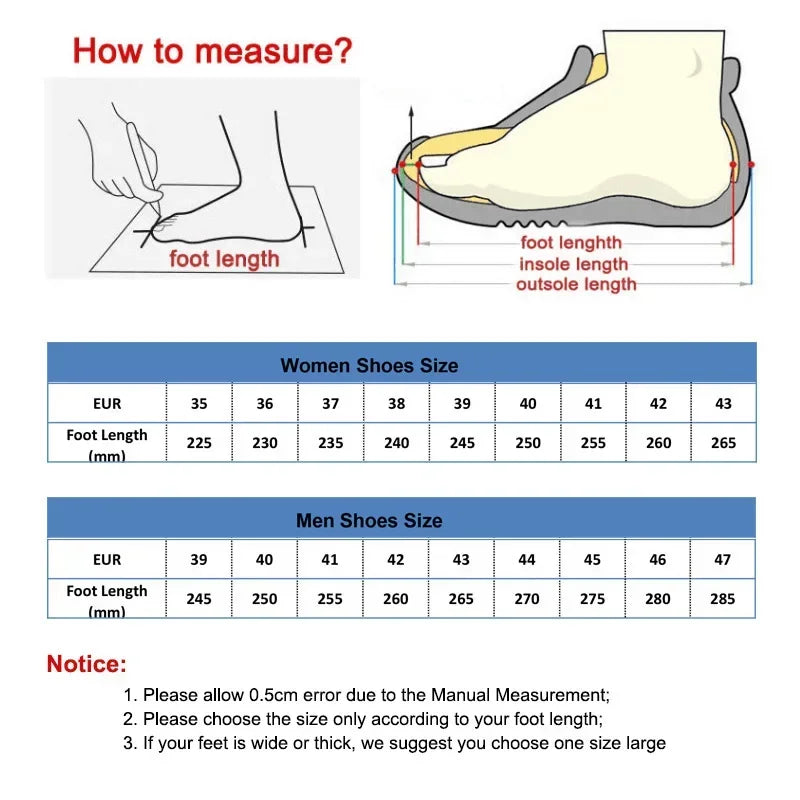 How to measure?

foot length

foot lenghth
insole length
outsole length

Women Shoes Size

| EUR | 35 | 36 | 37 | 38 | 39 | 40 | 41 | 42 | 43 |
|---|---|---|---|---|---|---|---|---|---|
| Foot Length (mm) | 225 | 230 | 235 | 240 | 245 | 250 | 255 | 260 | 265 |

Men Shoes Size

| EUR | 39 | 40 | 41 | 42 | 43 | 44 | 45 | 46 | 47 |
|---|---|---|---|---|---|---|---|---|---|
| Foot Length (mm) | 245 | 250 | 255 | 260 | 265 | 270 | 275 | 280 | 285 |

Notice:
1. Please allow 0.5cm error due to the Manual Measurement;
2. Please choose the size only according to your foot length;
3. If your feet is wide or thick, we suggest you choose one size large