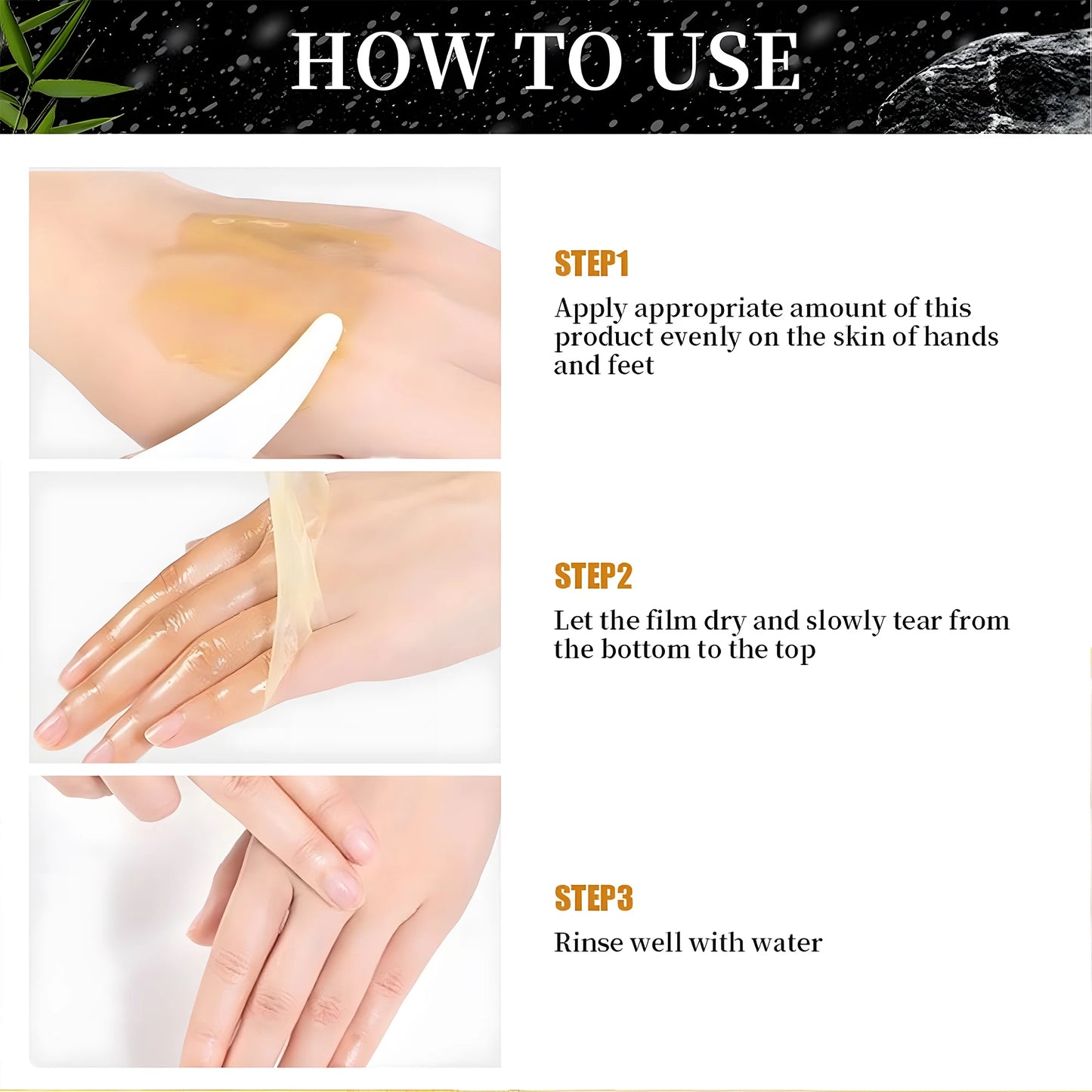 HOW TO USE

STEP1

Apply appropriate amount of this product evenly on the skin of hands and feet

STEP2

Let the film dry and slowly tear from the bottom to the top

STEP3

Rinse well with water