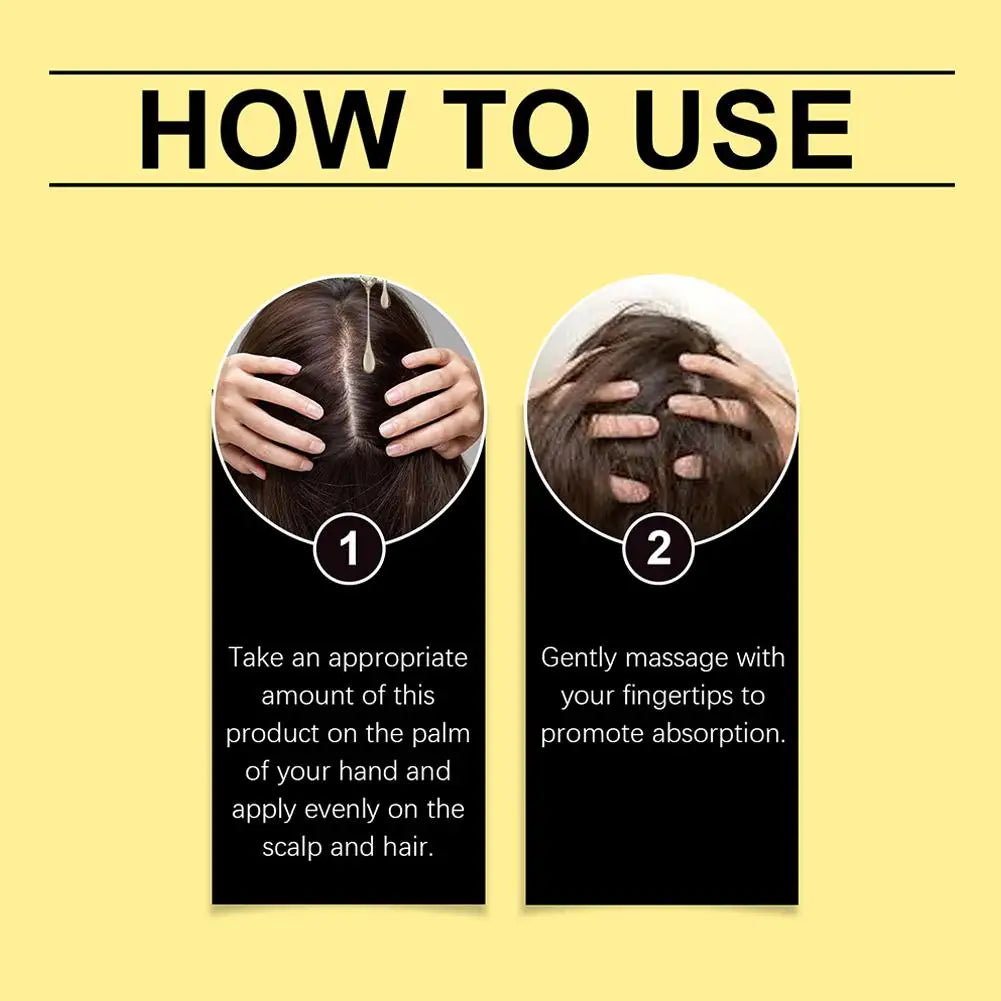 HOW TO USE

1

Take an appropriate amount of this product on the palm of your hand and apply evenly on the scalp and hair.

2

Gently massage with your fingertips to promote absorption.