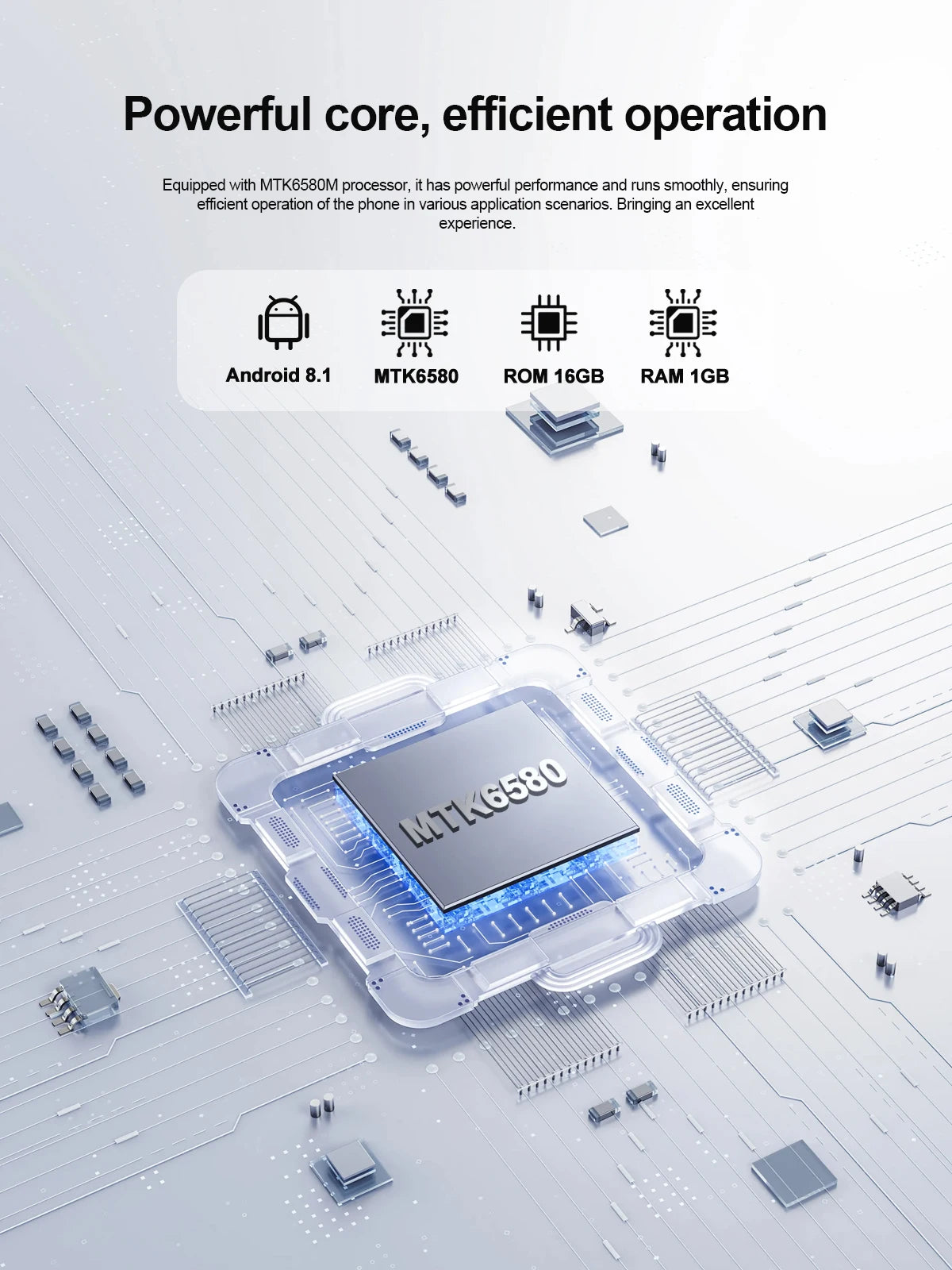 Powerful core, efficient operation

Equipped with MTK6580M processor, it has powerful performance and runs smoothly, ensuring efficient operation of the phone in various application scenarios. Bringing an excellent experience.

Android 8.1
MTK6580
ROM 16GB
RAM 1GB

MTK6580